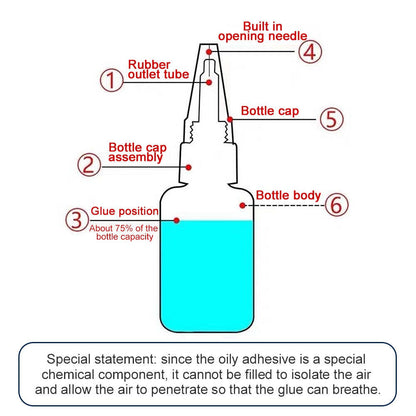 Built in opening needle
4

Rubber outlet tube
1

Bottle cap
5

Bottle cap assembly
2

Bottle body
6

Glue position
3
About 75% of the bottle capacity

Special statement: since the oily adhesive is a special chemical component, it cannot be filled to isolate the air and allow the air to penetrate so that the glue can breathe.