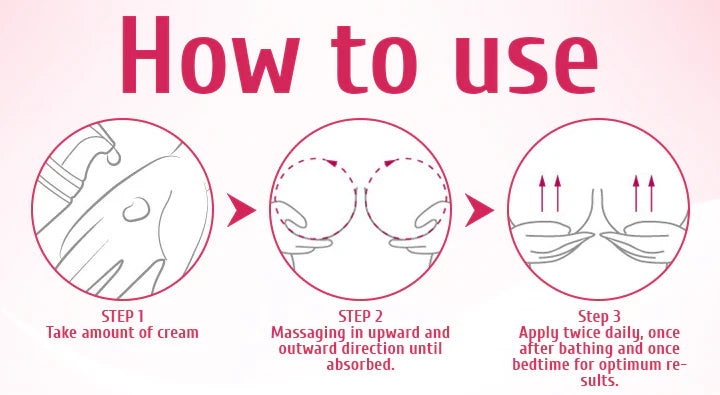 How to use

STEP 1
Take amount of cream

STEP 2
Massaging in upward and outward direction until absorbed.

Step 3
Apply twice daily, once after bathing and once bedtime for optimum results.